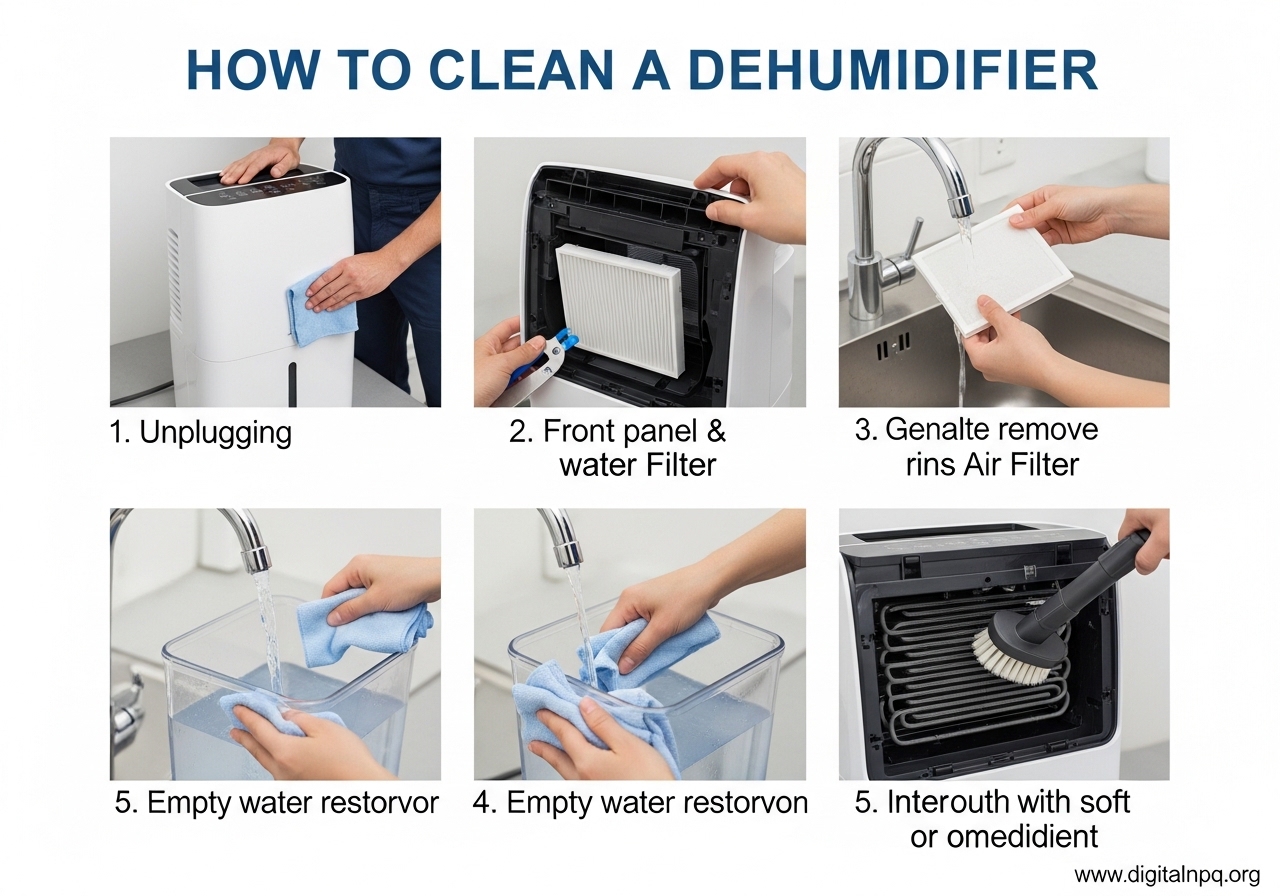 HOW TO CLEAN A DEHUMIDIFIER

1. Unplugging

2. Front panel & water Filter

3. Genalte remove rins Air Filter

5. Empty water restorvor

4. Empty water restorvon

5. Interouth with soft or omedidient

www.digitalnpq.org