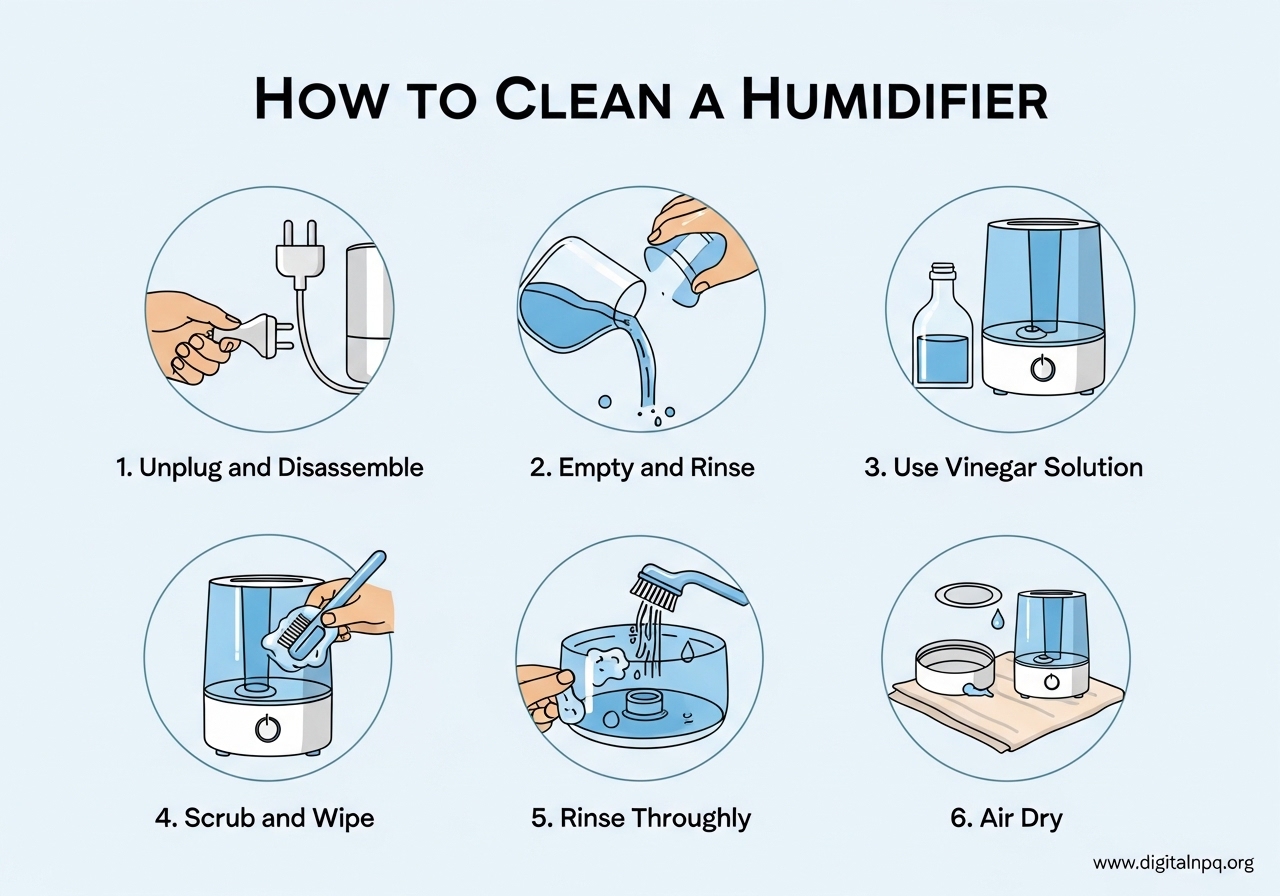 HOW TO CLEAN A HUMIDIFIER

1. Unplug and Disassemble

2. Empty and Rinse

3. Use Vinegar Solution

4. Scrub and Wipe

5. Rinse Throughly

6. Air Dry

www.digitalnpq.org