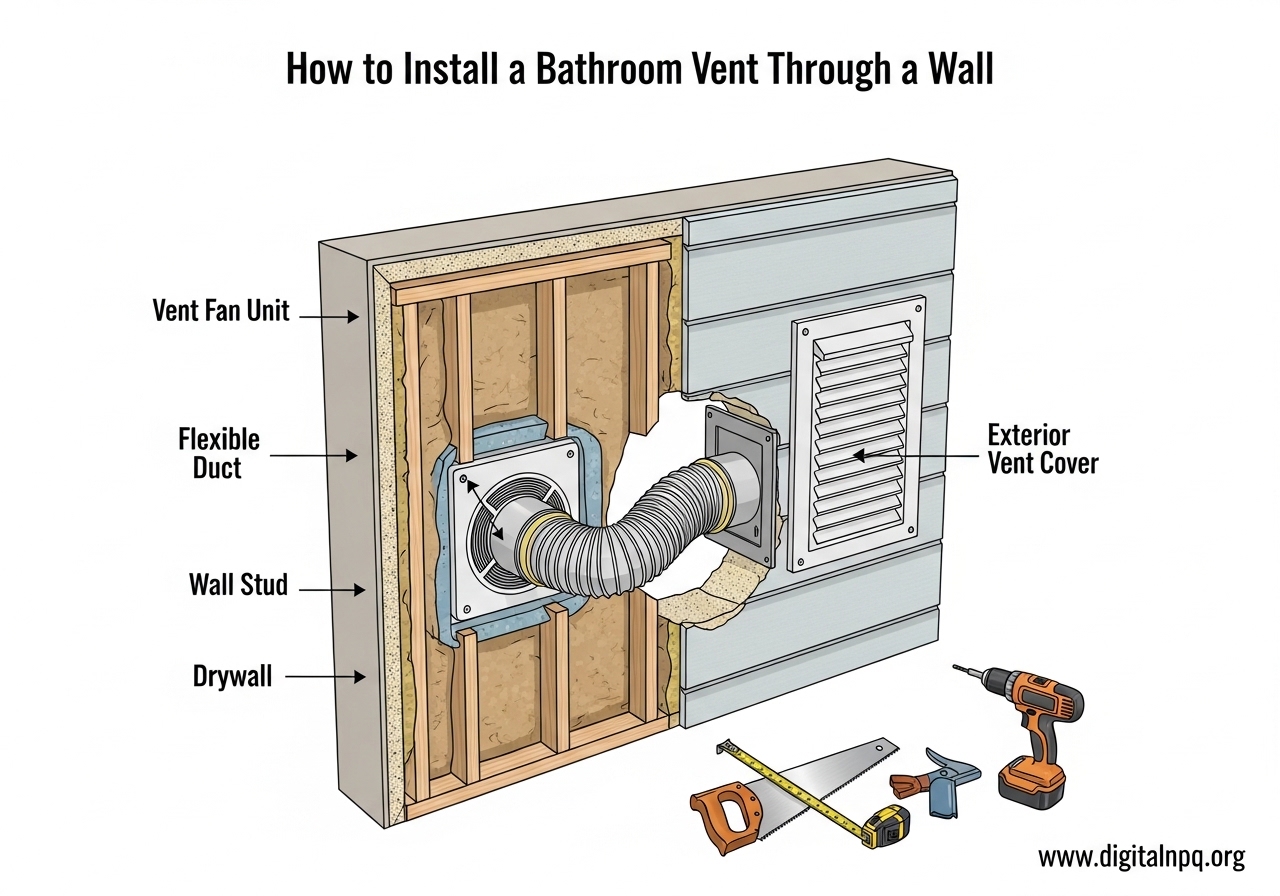 How to Install a Bathroom Vent Through a Wall

Vent Fan Unit

Flexible Duct

Wall Stud

Drywall

Exterior Vent Cover

www.digitalnpq.org